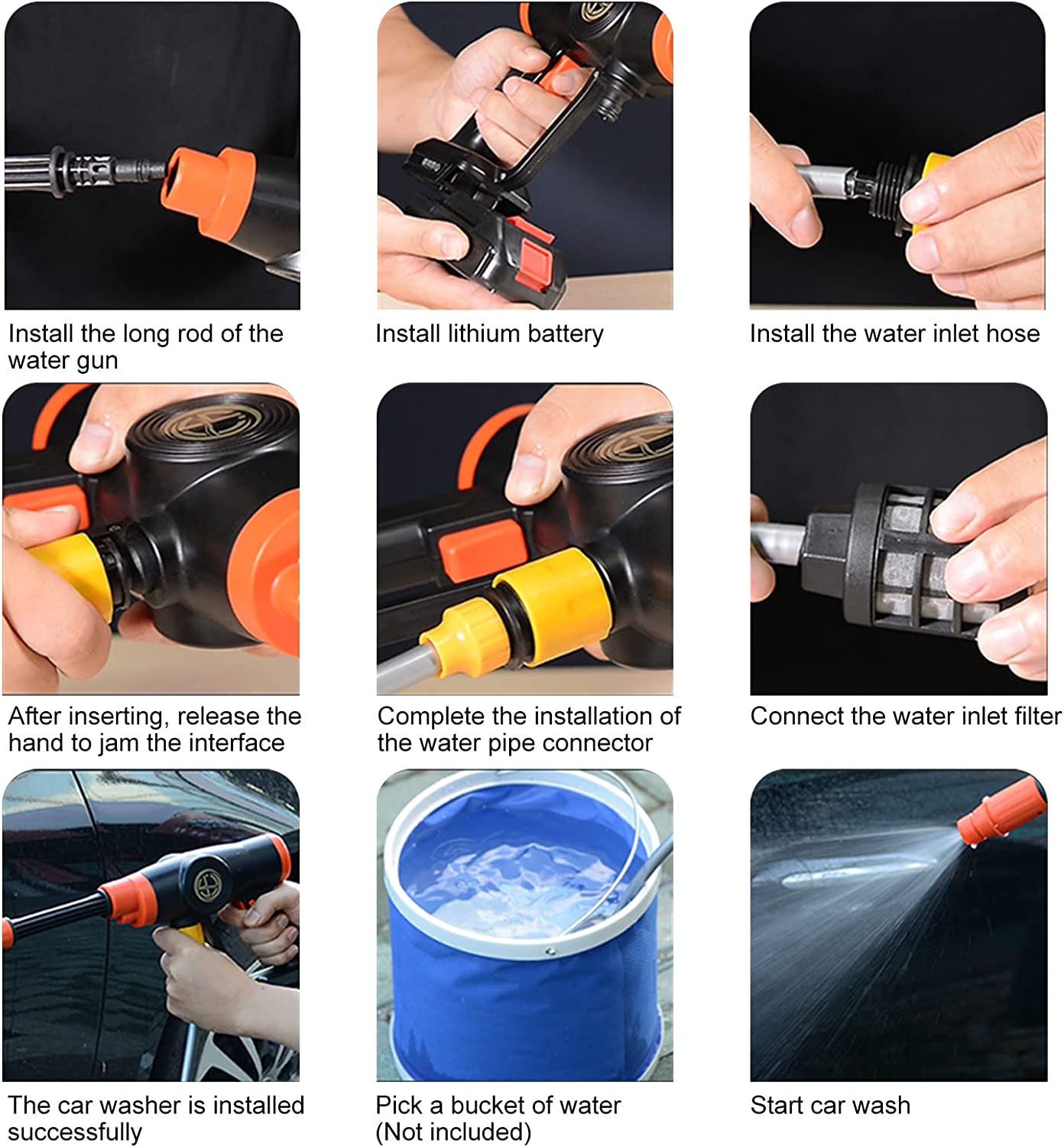 Install the long rod of the water gun

Install lithium battery

Install the water inlet hose

After inserting, release the hand to jam the interface

Complete the installation of the water pipe connector

Connect the water inlet filter

The car washer is installed successfully

Pick a bucket of water (Not included)

Start car wash