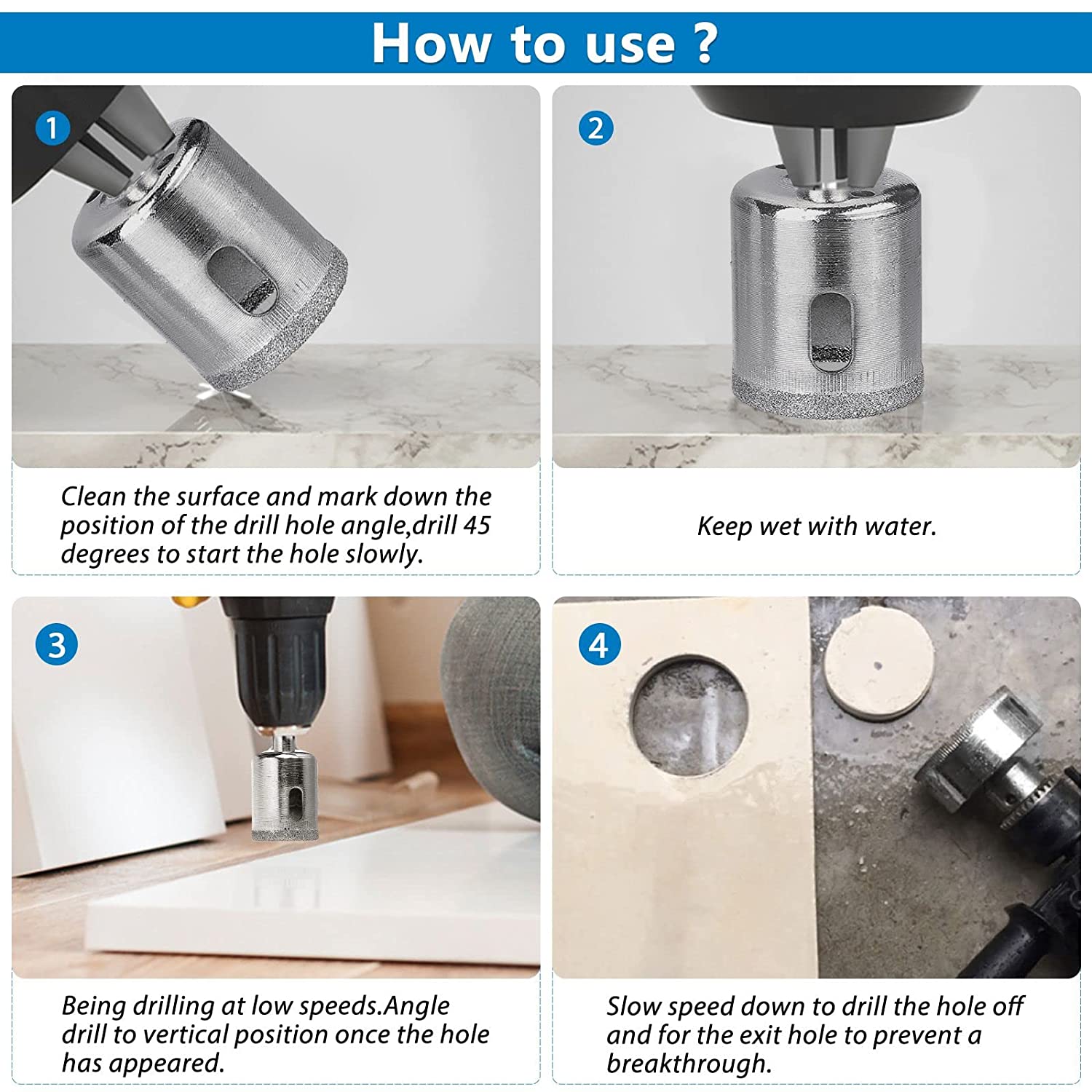 How to use ?

1

Clean the surface and mark down the position of the drill hole angle,drill 45 degrees to start the hole slowly.

2

Keep wet with water.

3

Being drilling at low speeds.Angle drill to vertical position once the hole has appeared.

4

Slow speed down to drill the hole off and for the exit hole to prevent a breakthrough.