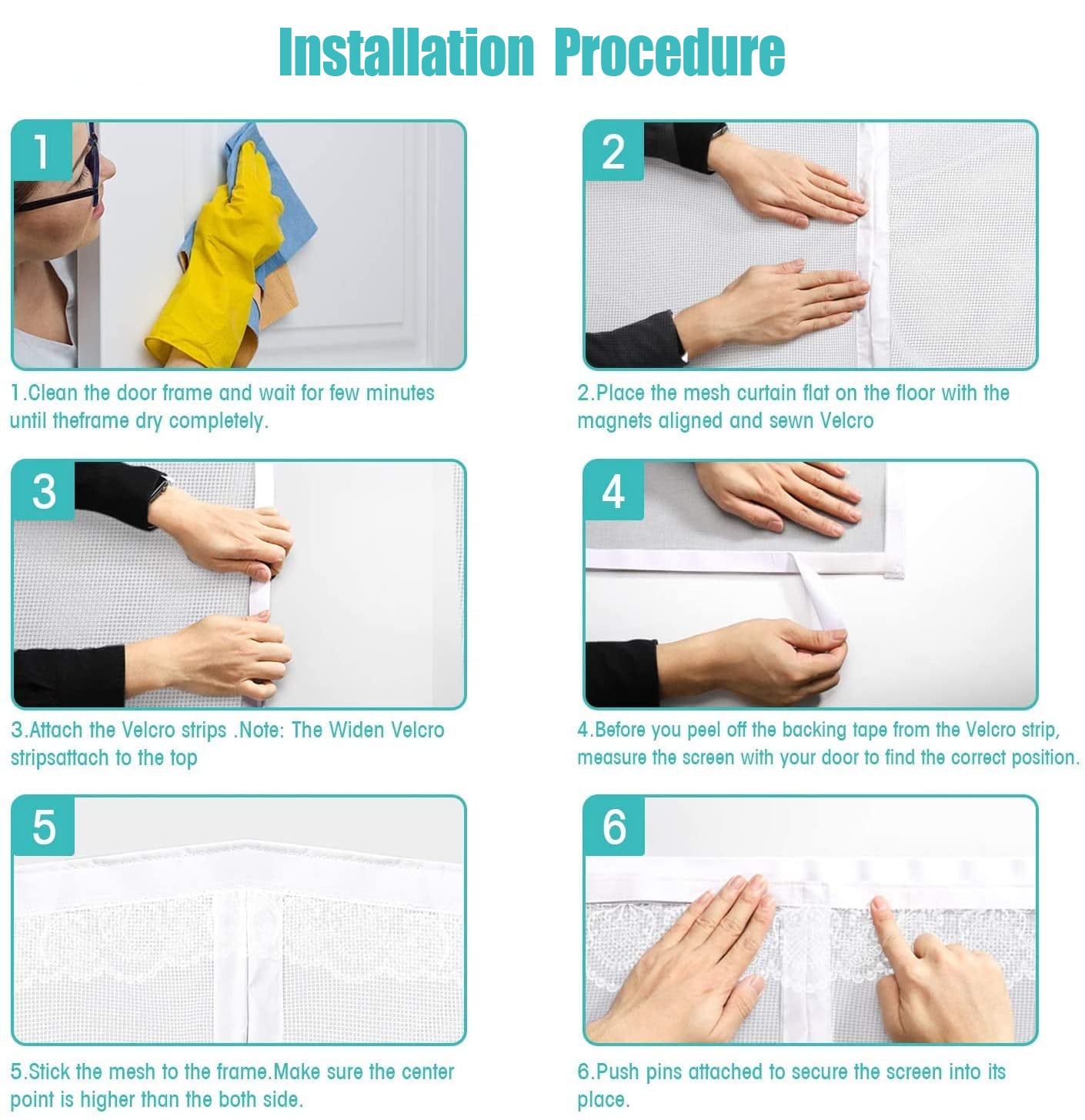 Installation Procedure

1

1.Clean the door frame and wait for few minutes until theframe dry completely.

2

2.Place the mesh curtain flat on the floor with the magnets aligned and sewn Velcro

3

3.Attach the Velcro strips .Note: The Widen Velcro stripsattach to the top

4

4.Before you peel off the backing tape from the Velcro strip, measure the screen with your door to find the correct position.

5

5.Stick the mesh to the frame.Make sure the center point is higher than the both side.

6

6.Push pins attached to secure the screen into its place.