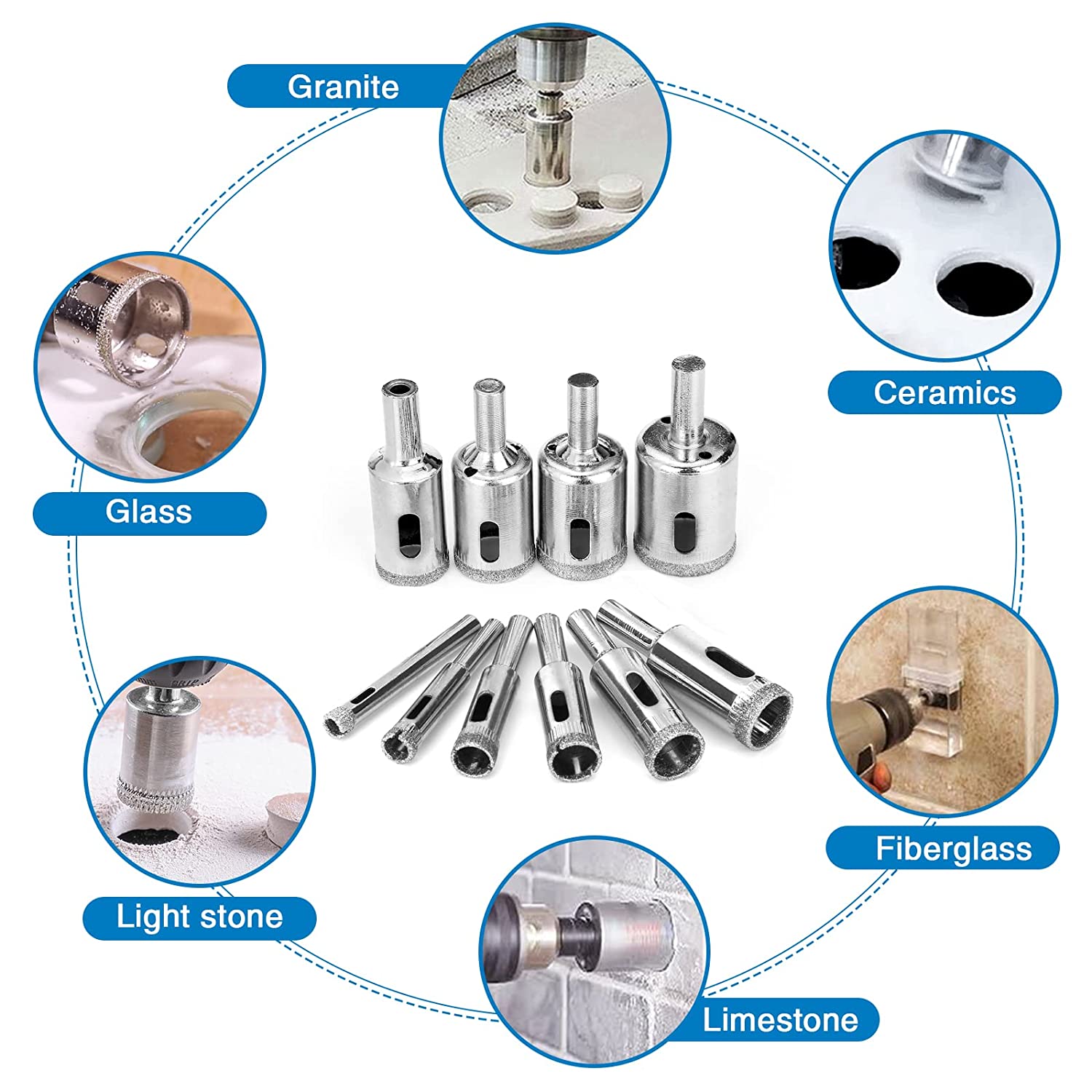 Granite

Ceramics

Glass

Fiberglass

Light stone

Limestone