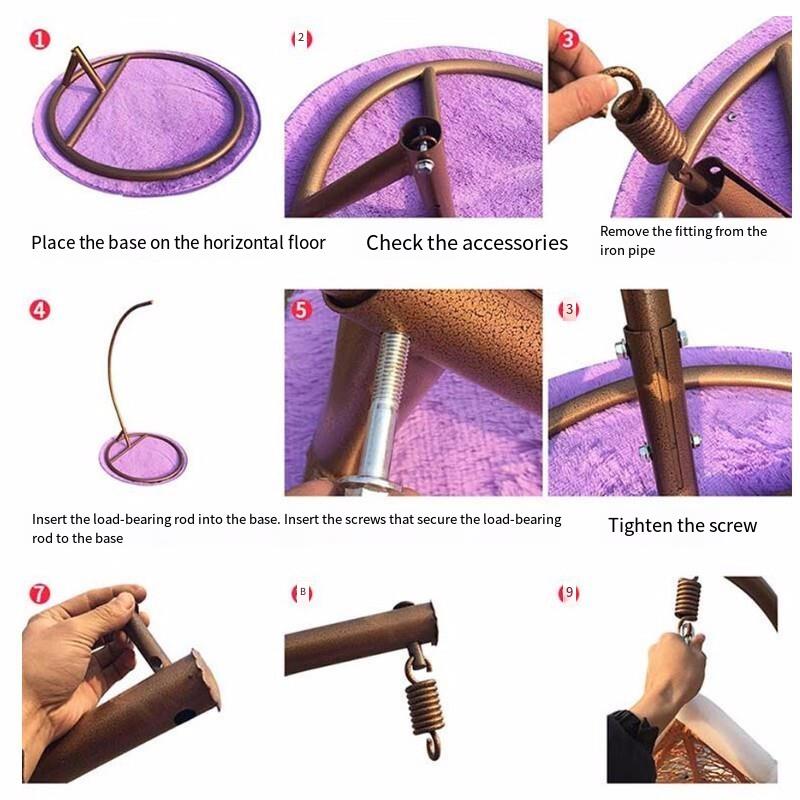 1

2

3

Place the base on the horizontal floor

Check the accessories

Remove the fitting from the iron pipe

4

5

3

Insert the load-bearing rod into the base. Insert the screws that secure the load-bearing rod to the base

Tighten the screw

7

B

9