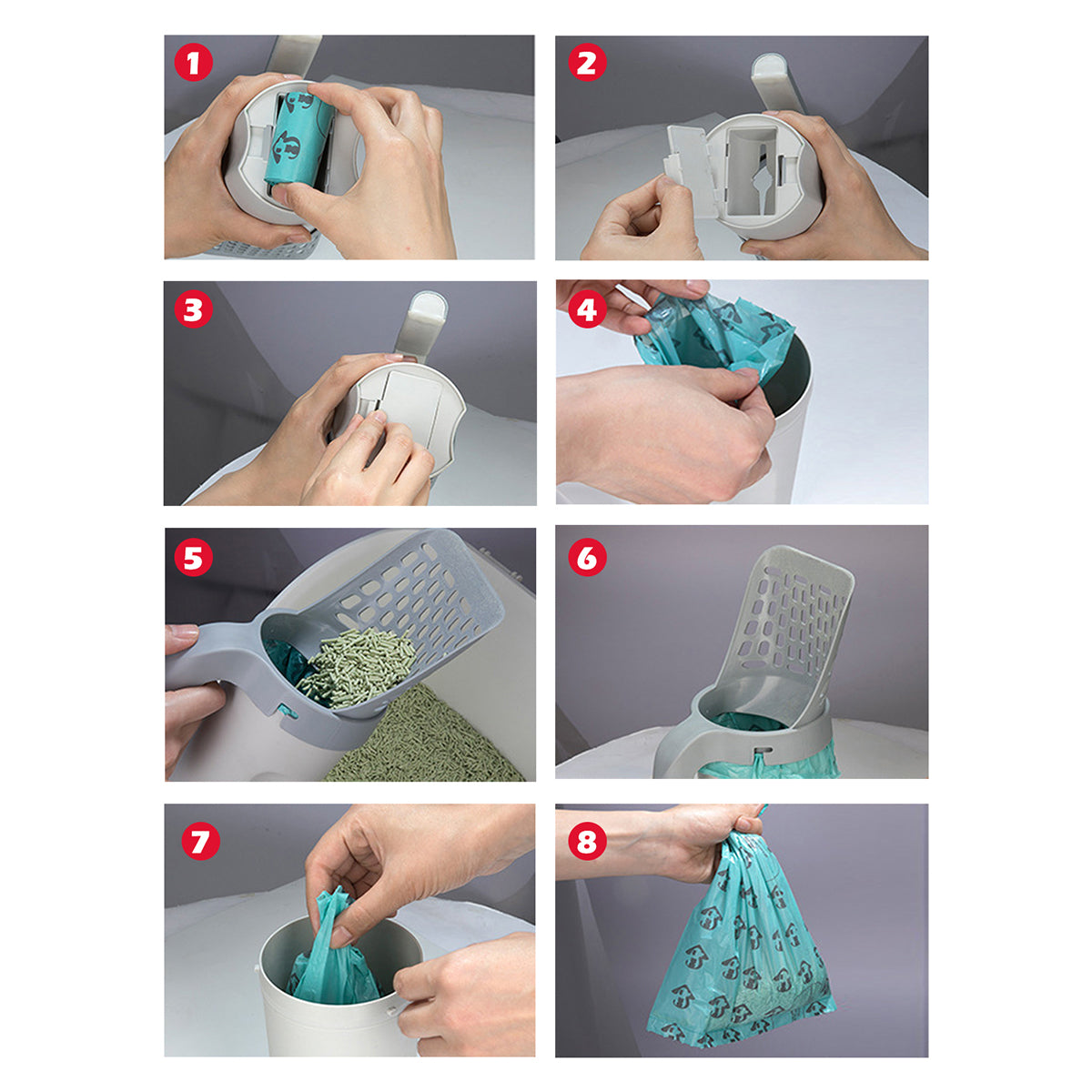 1
2
3
4
5
6
7
8