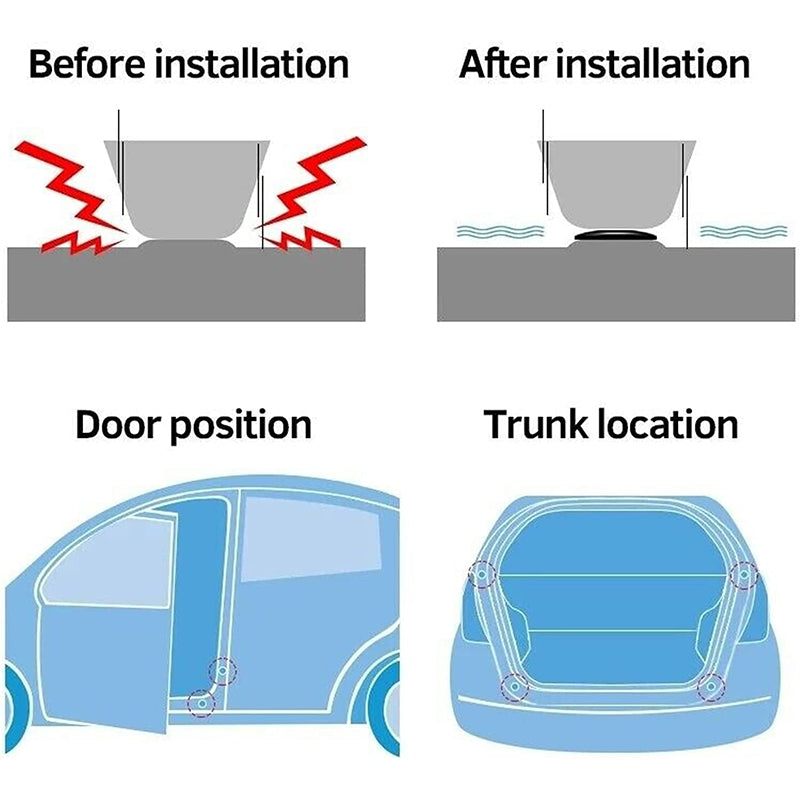 Before installation

After installation

Door position

Trunk location