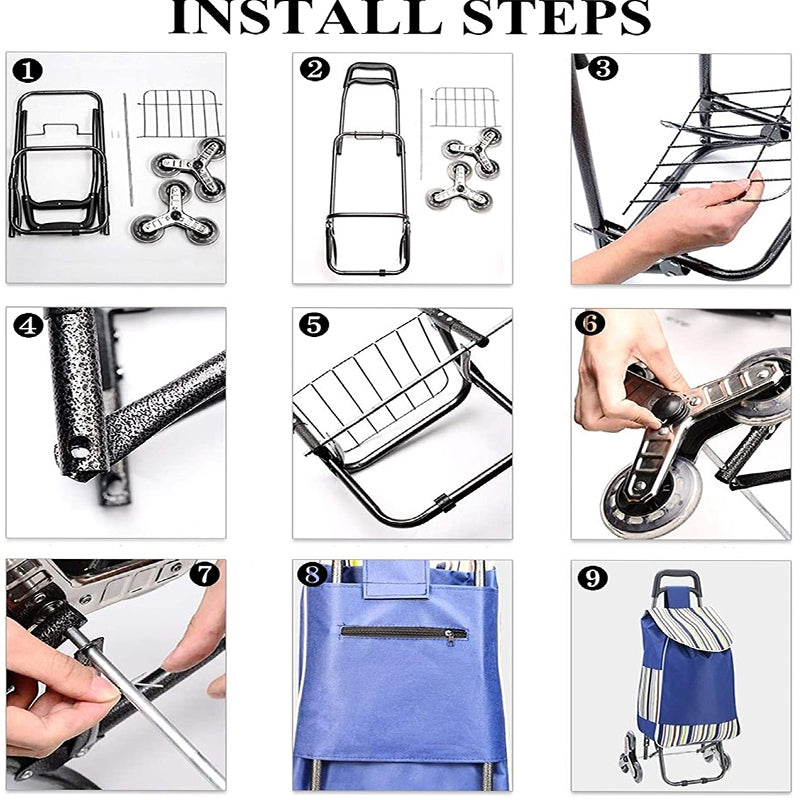 INSTALL STEPS

1

2

3

4

5

6

7

8

9