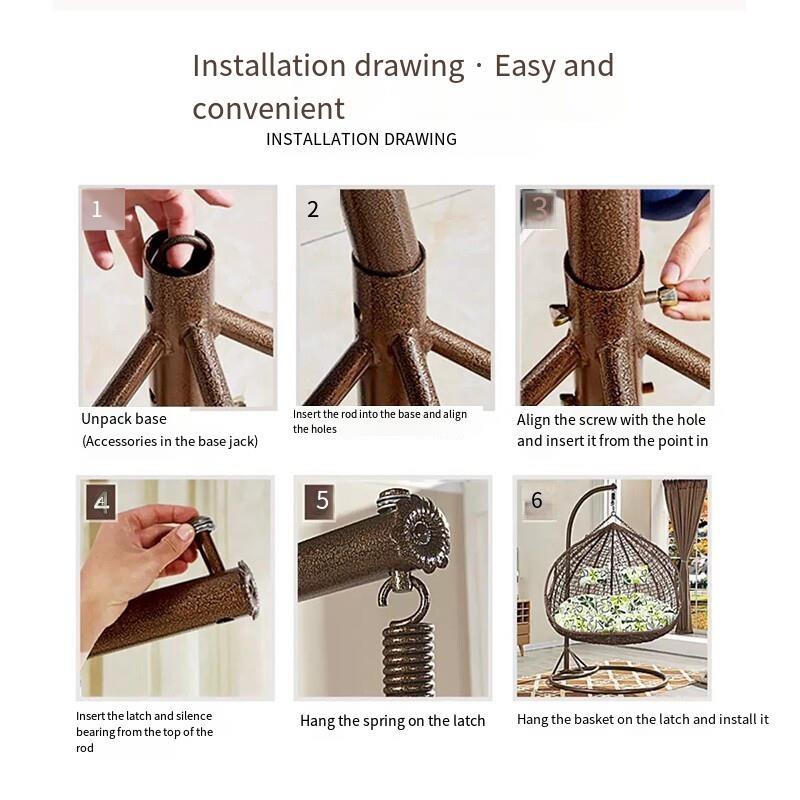 Installation drawing · Easy and convenient

INSTALLATION DRAWING

1

Unpack base
(Accessories in the base jack)

2

Insert the rod into the base and align the holes

3

Align the screw with the hole and insert it from the point in

4

Insert the latch and silence bearing from the top of the rod

5

Hang the spring on the latch

6

Hang the basket on the latch and install it