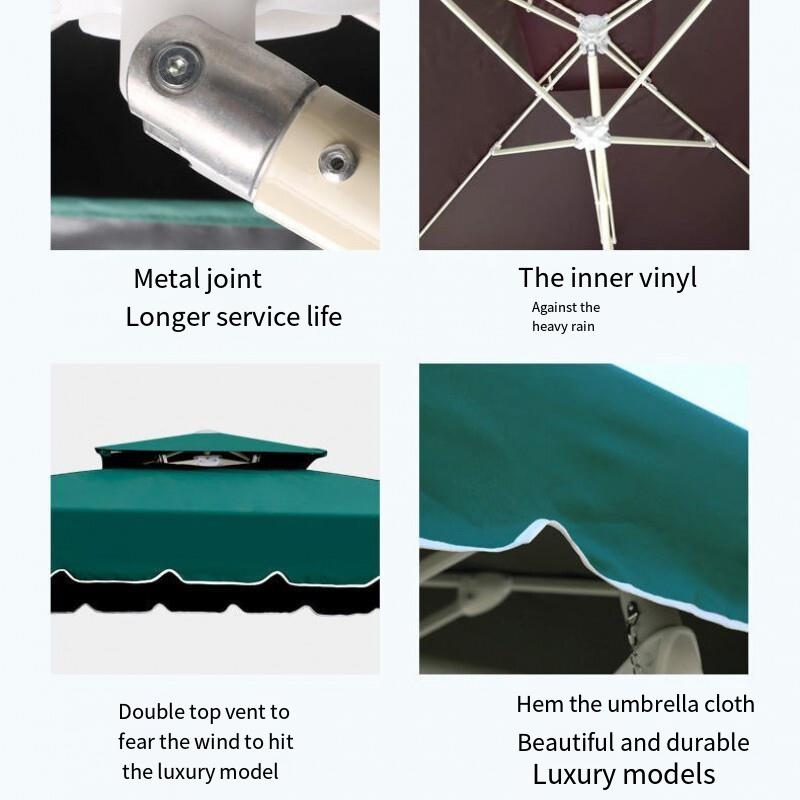 Metal joint
Longer service life

The inner vinyl
Against the heavy rain

Double top vent to fear the wind to hit the luxury model

Hem the umbrella cloth
Beautiful and durable
Luxury models