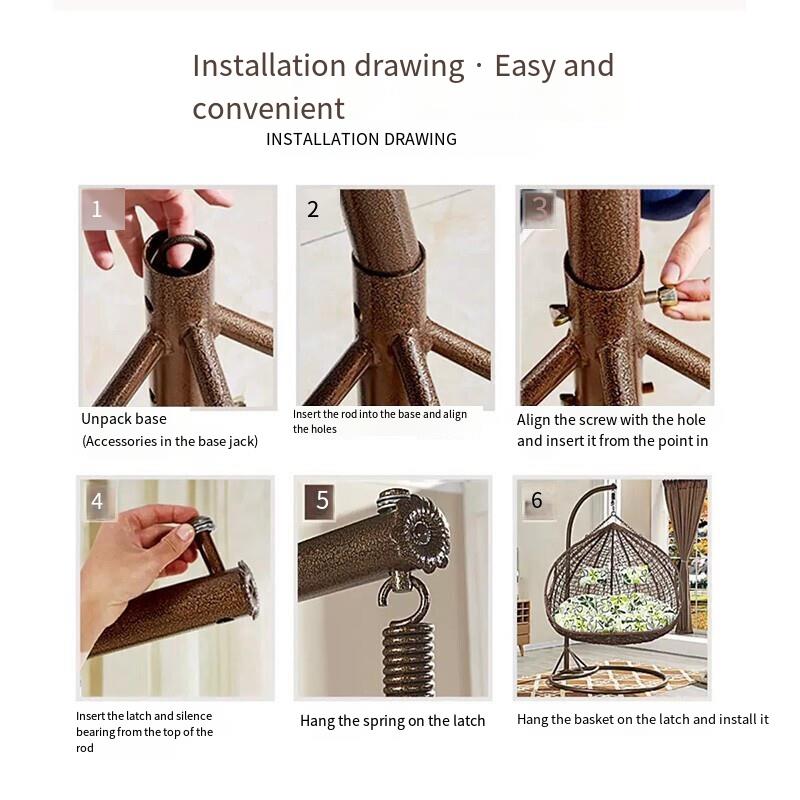 Installation drawing · Easy and convenient

INSTALLATION DRAWING

1

Unpack base
(Accessories in the base jack)

2

Insert the rod into the base and align the holes

3

Align the screw with the hole and insert it from the point in

4

Insert the latch and silence bearing from the top of the rod

5

Hang the spring on the latch

6

Hang the basket on the latch and install it