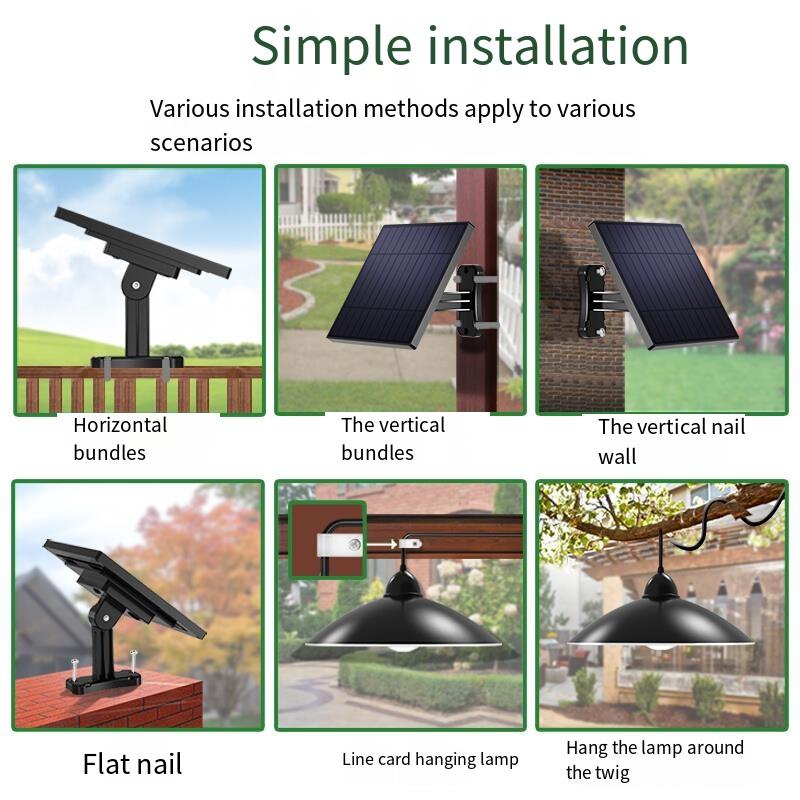 Simple installation

Various installation methods apply to various scenarios

Horizontal bundles

The vertical bundles

The vertical nail wall

Flat nail

Line card hanging lamp

Hang the lamp around the twig