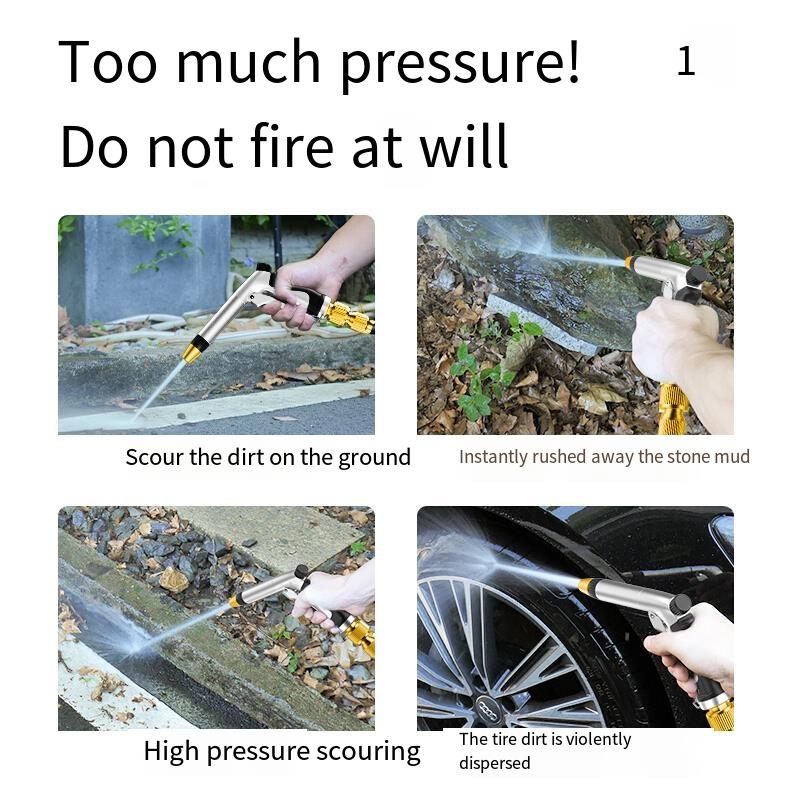 Too much pressure! 1

Do not fire at will

Scour the dirt on the ground

Instantly rushed away the stone mud

High pressure scouring

The tire dirt is violently dispersed